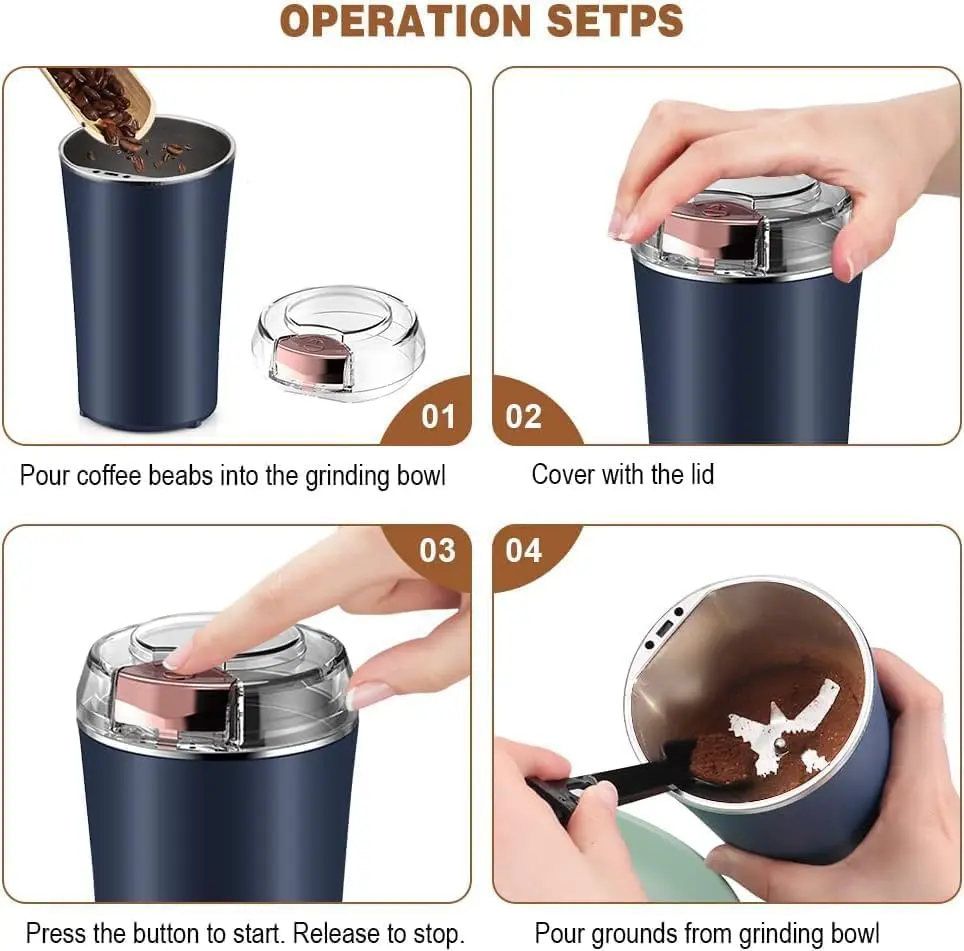 OPERATION SETPS

01

Pour coffee beabs into the grinding bowl

02

Cover with the lid

03

Press the button to start. Release to stop.

04

Pour grounds from grinding bowl