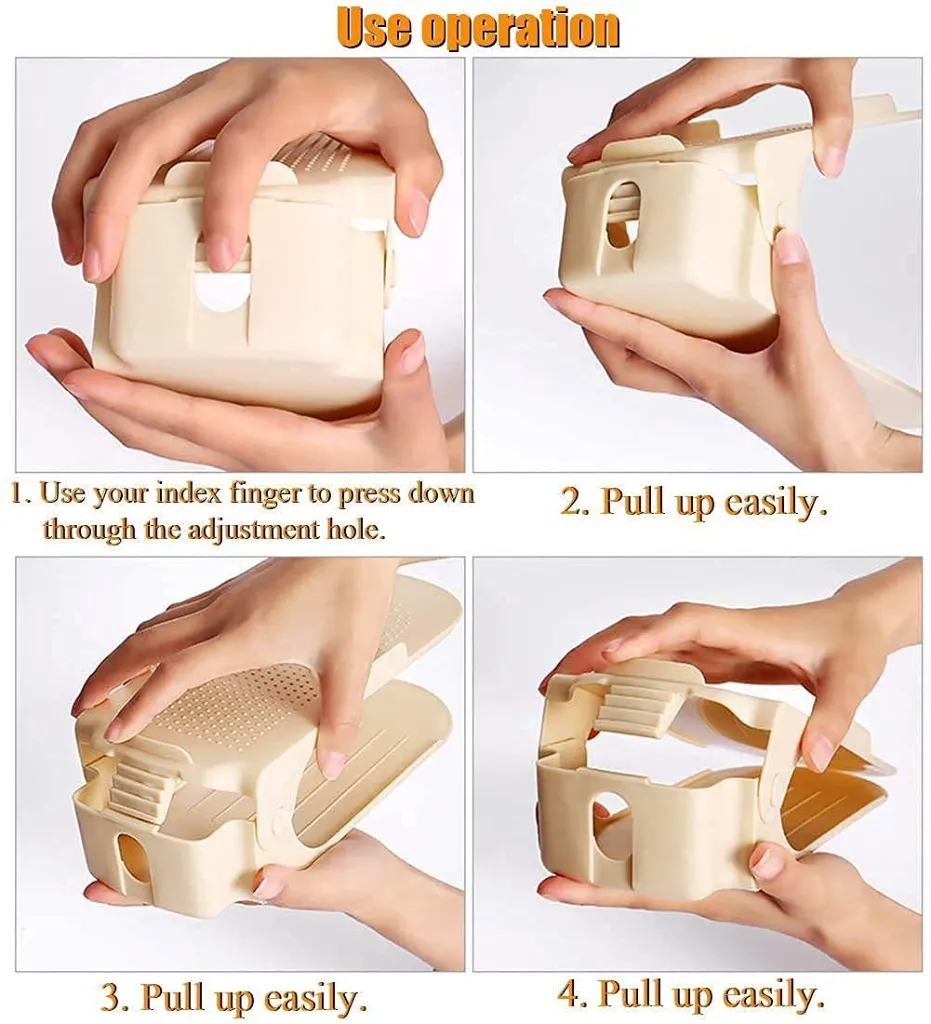 Use operation

1. Use your index finger to press down through the adjustment hole.

2. Pull up easily.

3. Pull up easily.

4. Pull up easily.