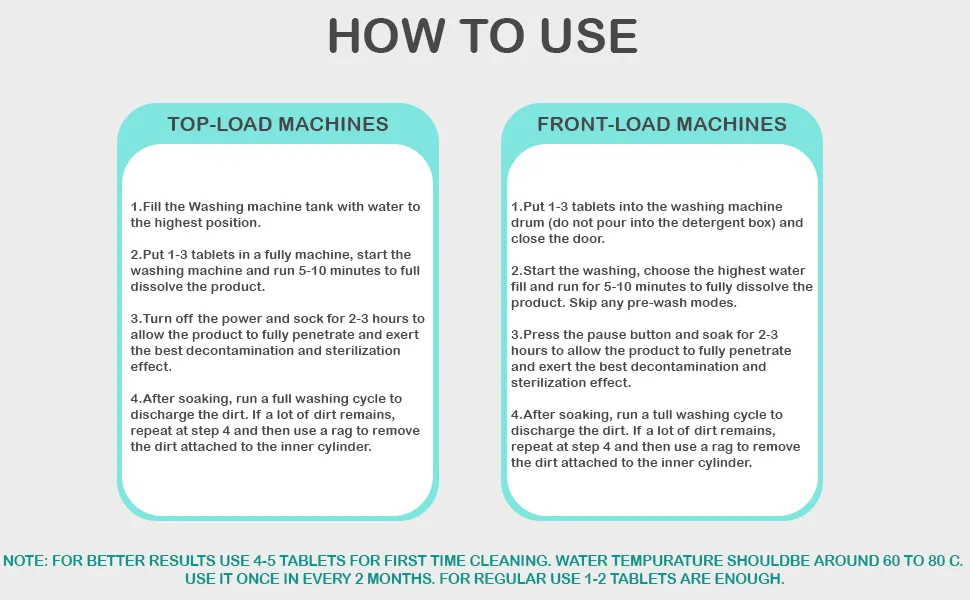 HOW TO USE

TOP-LOAD MACHINES

1.Fill the Washing machine tank with water to the highest position.

2.Put 1-3 tablets in a fully machine, start the washing machine and run 5-10 minutes to full dissolve the product.

3.Turn off the power and sock for 2-3 hours to allow the product to fully penetrate and exert the best decontamination and sterilization effect.

4.After soaking, run a full washing cycle to discharge the dirt. If a lot of dirt remains, repeat at step 4 and then use a rag to remove the dirt attached to the inner cylinder.

FRONT-LOAD MACHINES

1.Put 1-3 tablets into the washing machine drum (do not pour into the detergent box) and close the door.

2.Start the washing, choose the highest water fill and run for 5-10 minutes to fully dissolve the product. Skip any pre-wash modes.

3.Press the pause button and soak for 2-3 hours to allow the product to fully penetrate and exert the best decontamination and sterilization effect.

4.After soaking, run a tull washing cycle to discharge the dirt. If a lot of dirt remains, repeat at step 4 and then use a rag to remove the dirt attached to the inner cylinder.

NOTE: FOR BETTER RESULTS USE 4-5 TABLETS FOR FIRST TIME CLEANING. WATER TEMPURATURE SHOULDBE AROUND 60 TO 80 C. USE IT ONCE IN EVERY 2 MONTHS. FOR REGULAR USE 1-2 TABLETS ARE ENOUGH.