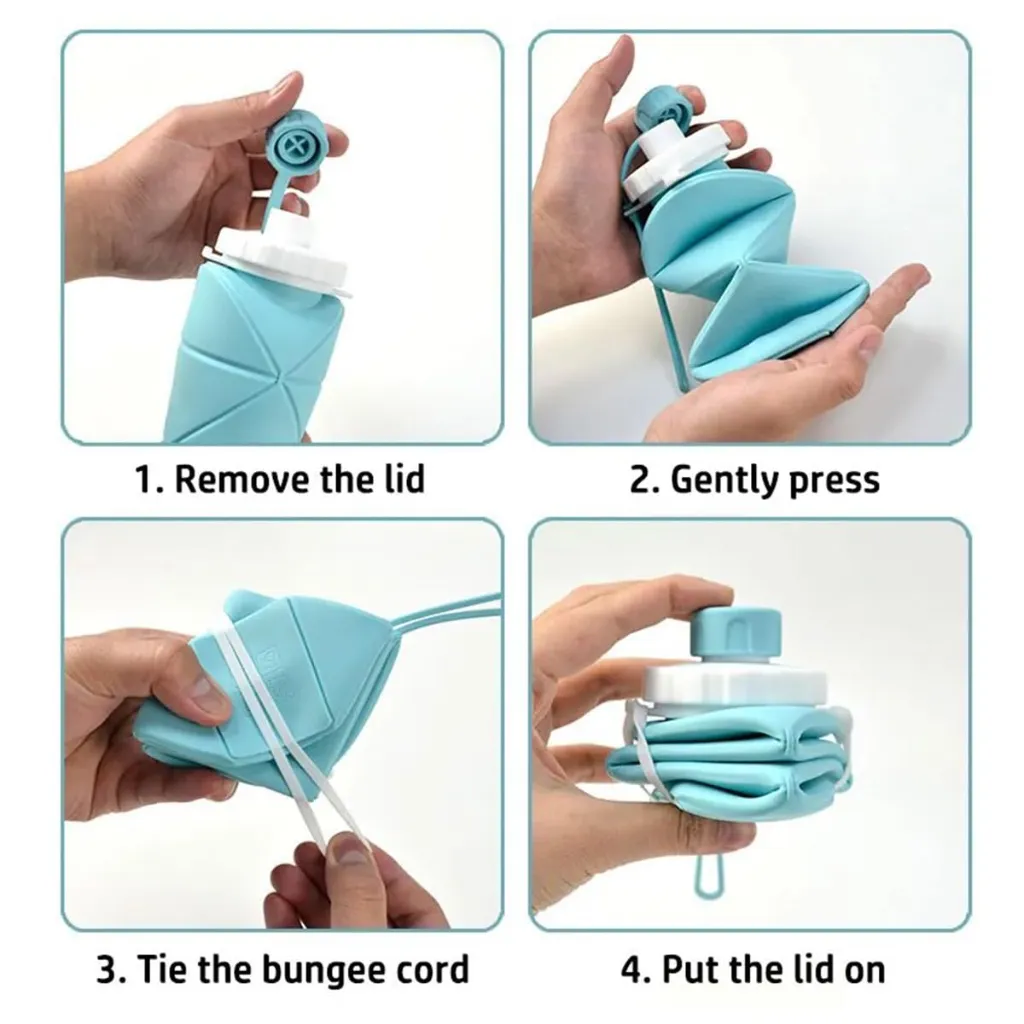 1. Remove the lid

2. Gently press

3. Tie the bungee cord

4. Put the lid on