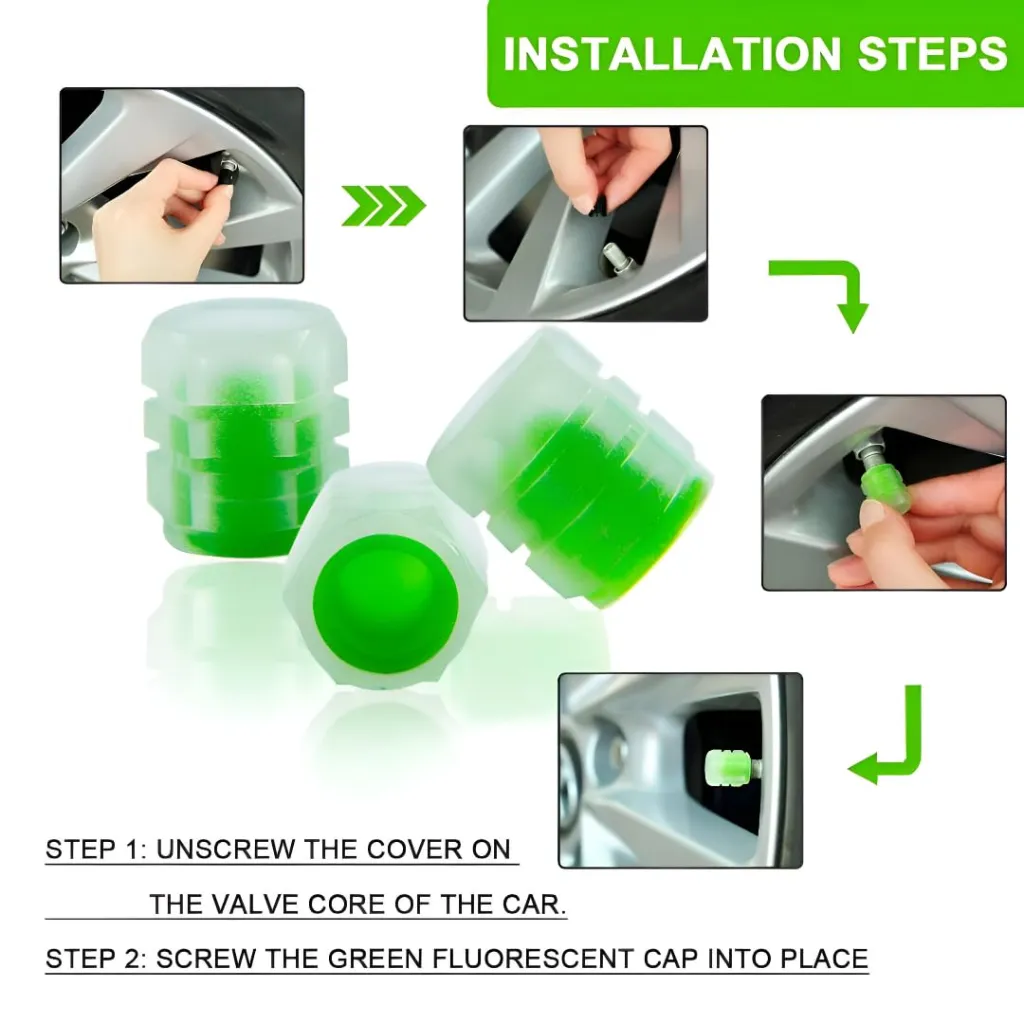 INSTALLATION STEPS

STEP 1: UNSCREW THE COVER ON THE VALVE CORE OF THE CAR.

STEP 2: SCREW THE GREEN FLUORESCENT CAP INTO PLACE