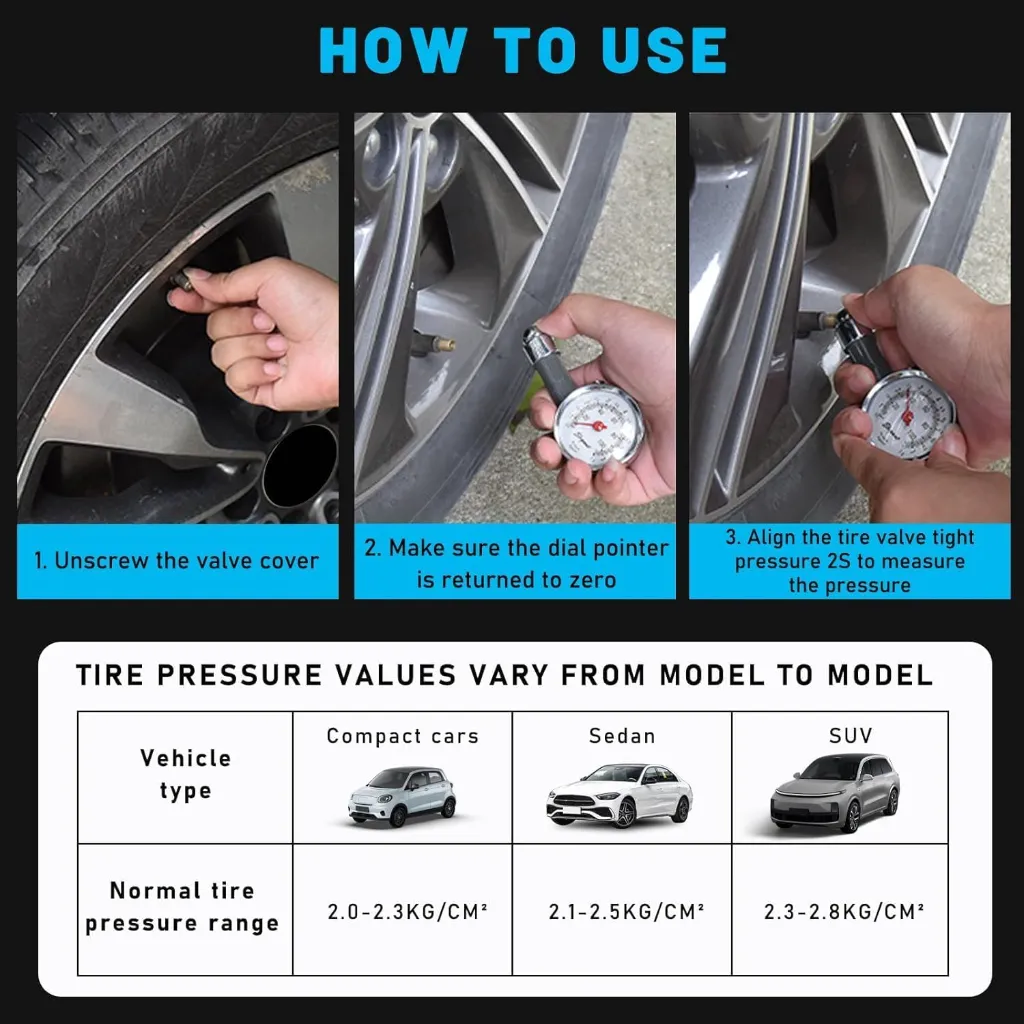 HOW TO USE

1. Unscrew the valve cover

2. Make sure the dial pointer is returned to zero

3. Align the tire valve tight pressure 2S to measure the pressure

TIRE PRESSURE VALUES VARY FROM MODEL TO MODEL

| Vehicle type | Compact cars | Sedan | SUV |
|---|---|---|---|
| Normal tire pressure range | 2.0-2.3KG/CM² | 2.1-2.5KG/CM² | 2.3-2.8KG/CM² |