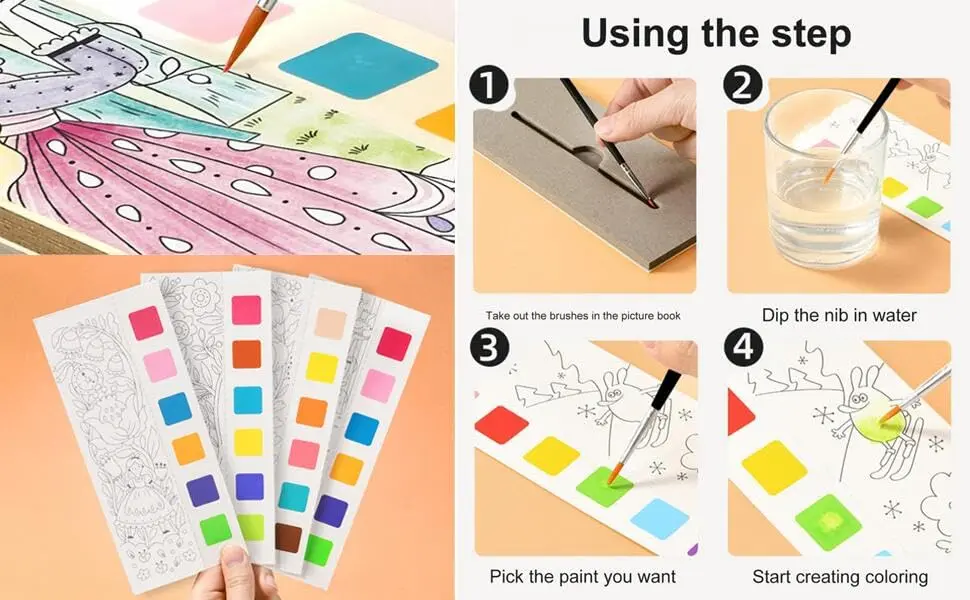 Using the step

1

Take out the brushes in the picture book

2

Dip the nib in water

3

Pick the paint you want

4

Start creating coloring