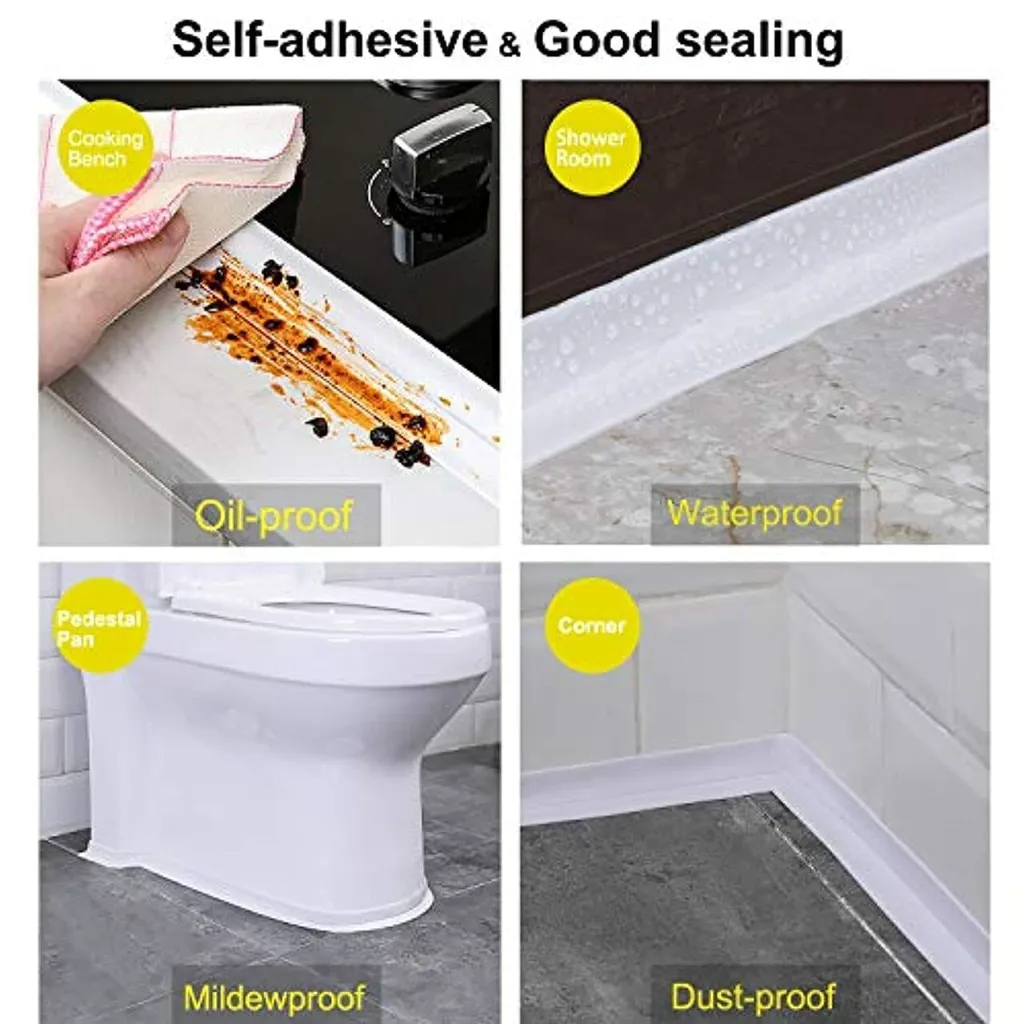 Self-adhesive & Good sealing

Cooking Bench

Oil-proof

Shower Room

Waterproof

Pedestal Pan

Mildewproof

Corner

Dust-proof