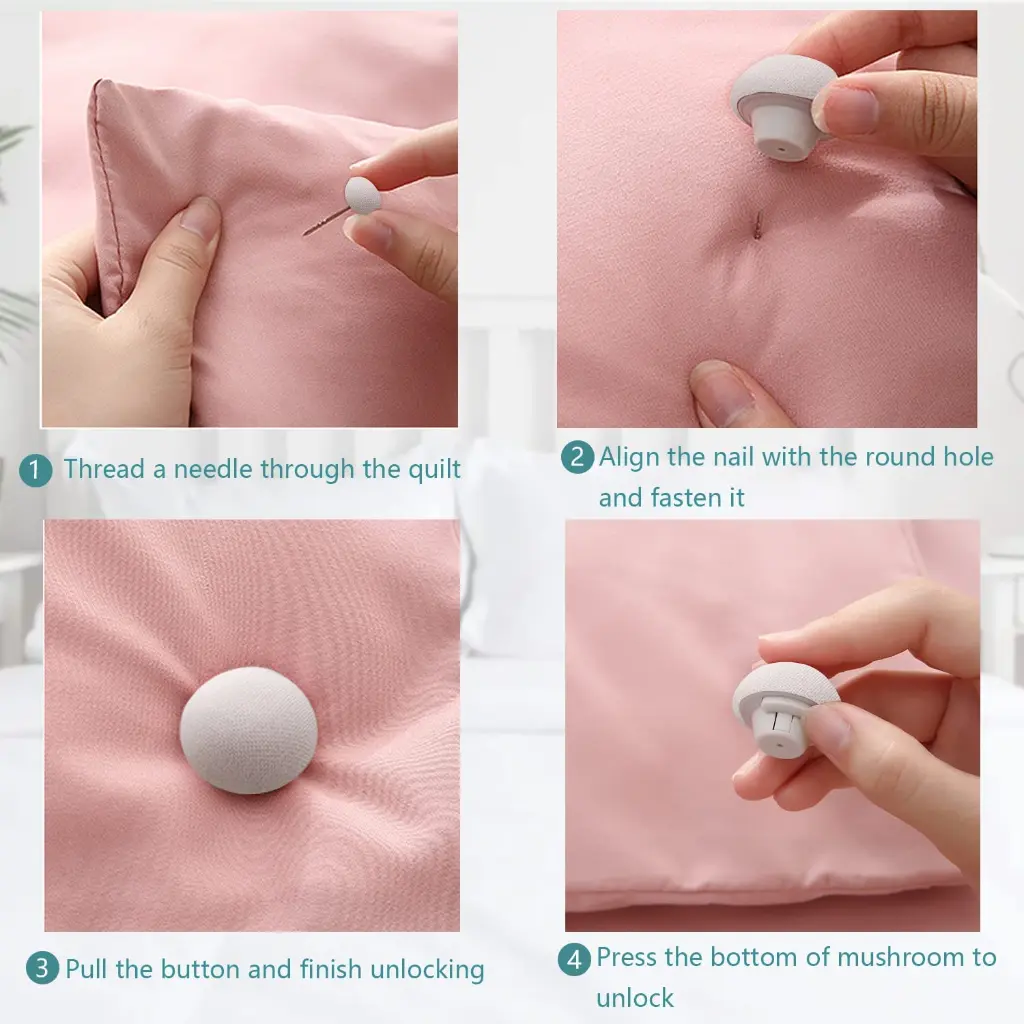 1 Thread a needle through the quilt

2 Align the nail with the round hole and fasten it

3 Pull the button and finish unlocking

4 Press the bottom of mushroom to unlock