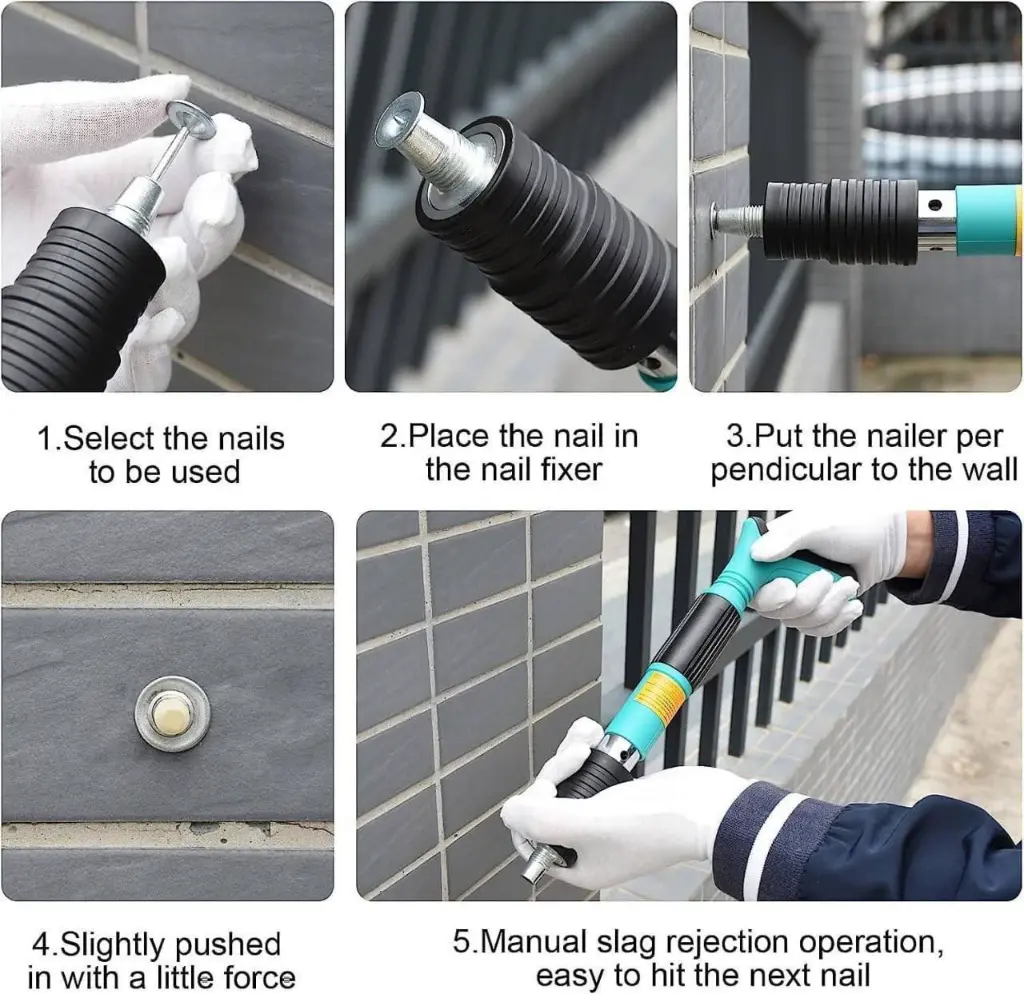 1.Select the nails to be used

2.Place the nail in the nail fixer

3.Put the nailer per pendicular to the wall

4.Slightly pushed in with a little force

5.Manual slag rejection operation, easy to hit the next nail