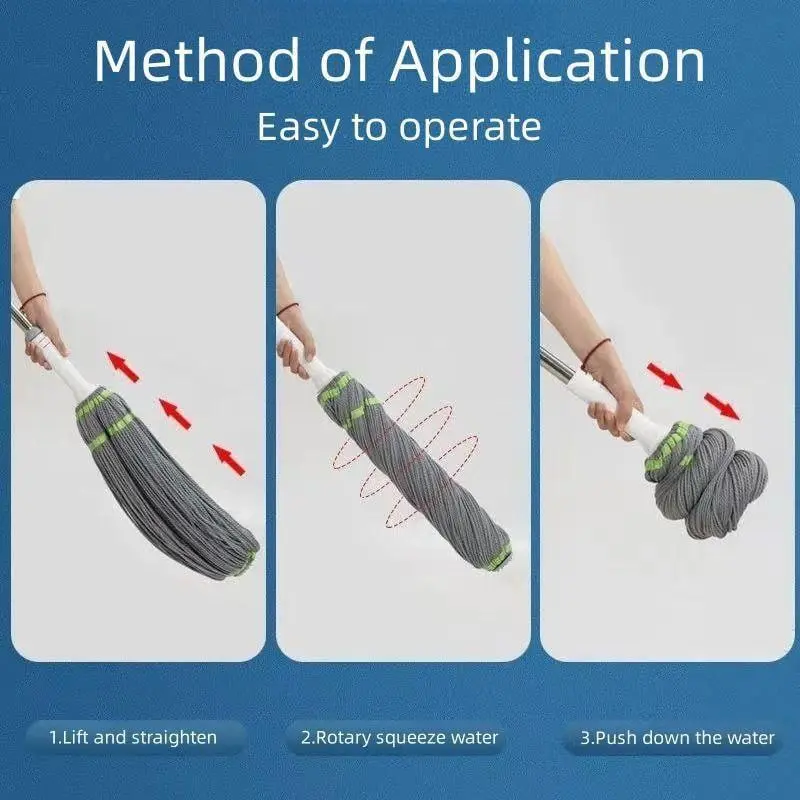 Method of Application
Easy to operate

1.Lift and straighten

2.Rotary squeeze water

3.Push down the water