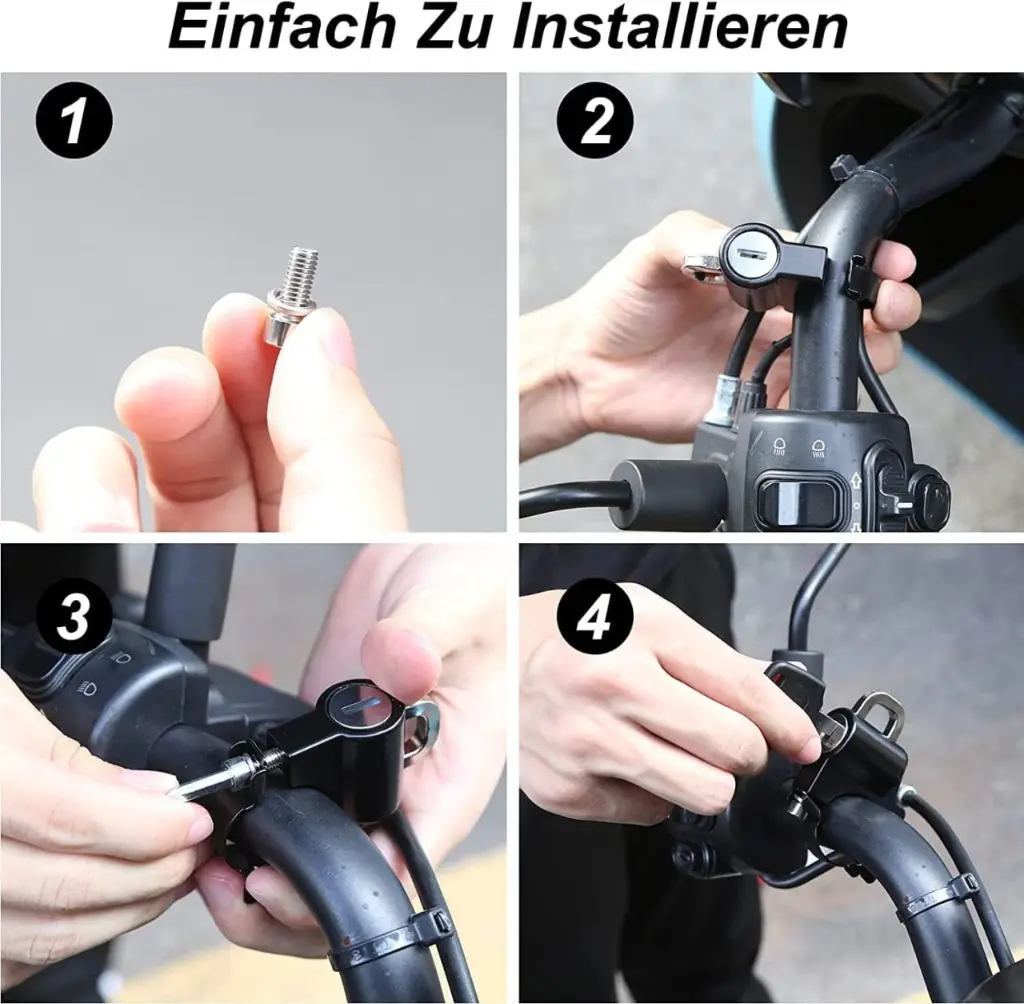 Einfach Zu Installieren

1

2

3

4