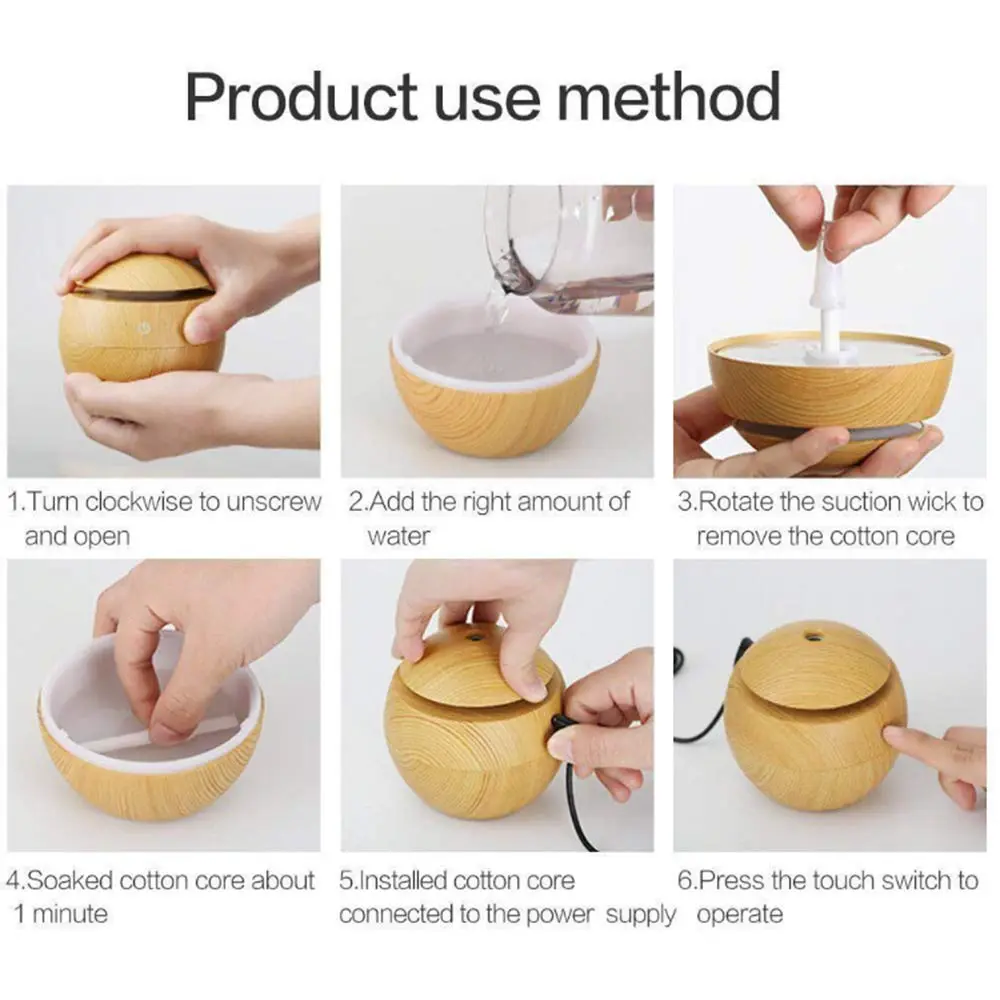 Product use method

1.Turn clockwise to unscrew and open

2.Add the right amount of water

3.Rotate the suction wick to remove the cotton core

4.Soaked cotton core about 1 minute

5.Installed cotton core connected to the power supply

6.Press the touch switch to operate