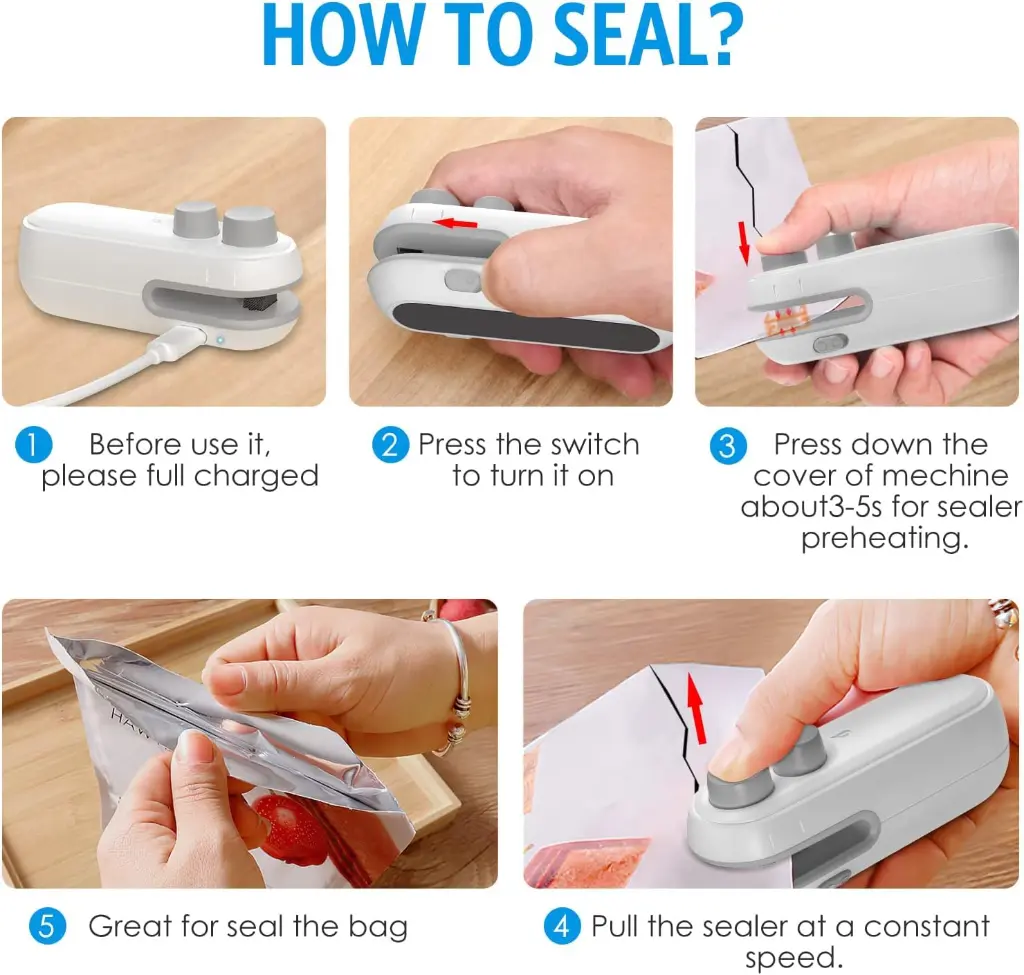 HOW TO SEAL?

1 Before use it, please full charged

2 Press the switch to turn it on

3 Press down the cover of mechine about3-5s for sealer preheating.

5 Great for seal the bag

4 Pull the sealer at a constant speed.